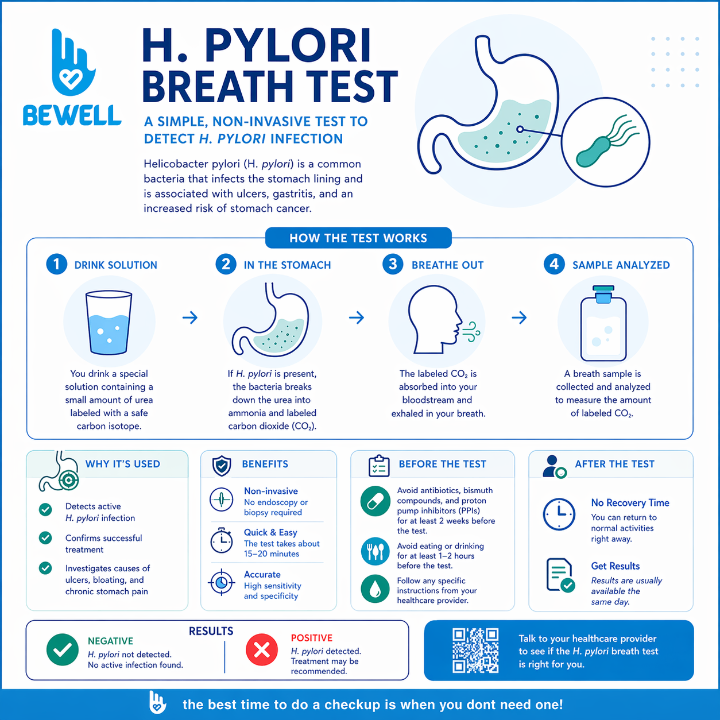 BEWELL

H. PYLORI BREATH TEST

A SIMPLE, NON-INVASIVE TEST TO DETECT H. PYLORI INFECTION

Helicobacter pylori (H. pylori) is a common bacteria that infects the stomach lining and is associated with ulcers, gastritis, and an increased risk of stomach cancer.

HOW THE TEST WORKS

1 DRINK SOLUTION

You drink a special solution containing a small amount of urea labeled with a safe carbon isotope.

2 IN THE STOMACH

If H. pylori is present, the bacteria breaks down the urea into ammonia and labeled carbon dioxide ($CO_2$).

3 BREATHE OUT

The labeled $CO_2$ is absorbed into your bloodstream and exhaled in your breath.

4 SAMPLE ANALYZED

A breath sample is collected and analyzed to measure the amount of labeled $CO_2$.

WHY IT'S USED

Detects active H. pylori infection

Confirms successful treatment

Investigates causes of ulcers, bloating, and chronic stomach pain

BENEFITS

Non-invasive
No endoscopy or biopsy required

Quick & Easy
The test takes about 15–20 minutes

Accurate
High sensitivity and specificity

BEFORE THE TEST

Avoid antibiotics, bismuth compounds, and proton pump inhibitors (PPIs) for at least 2 weeks before the test.

Avoid eating or drinking for at least 1–2 hours before the test.

Follow any specific instructions from your healthcare provider.

AFTER THE TEST

No Recovery Time
You can return to normal activities right away.

Get Results
Results are usually available the same day.

RESULTS

NEGATIVE
H. pylori not detected. No active infection found.

POSITIVE
H. pylori detected. Treatment may be recommended.

Talk to your healthcare provider to see if the H. pylori breath test is right for you.

the best time to do a checkup is when you dont need one!